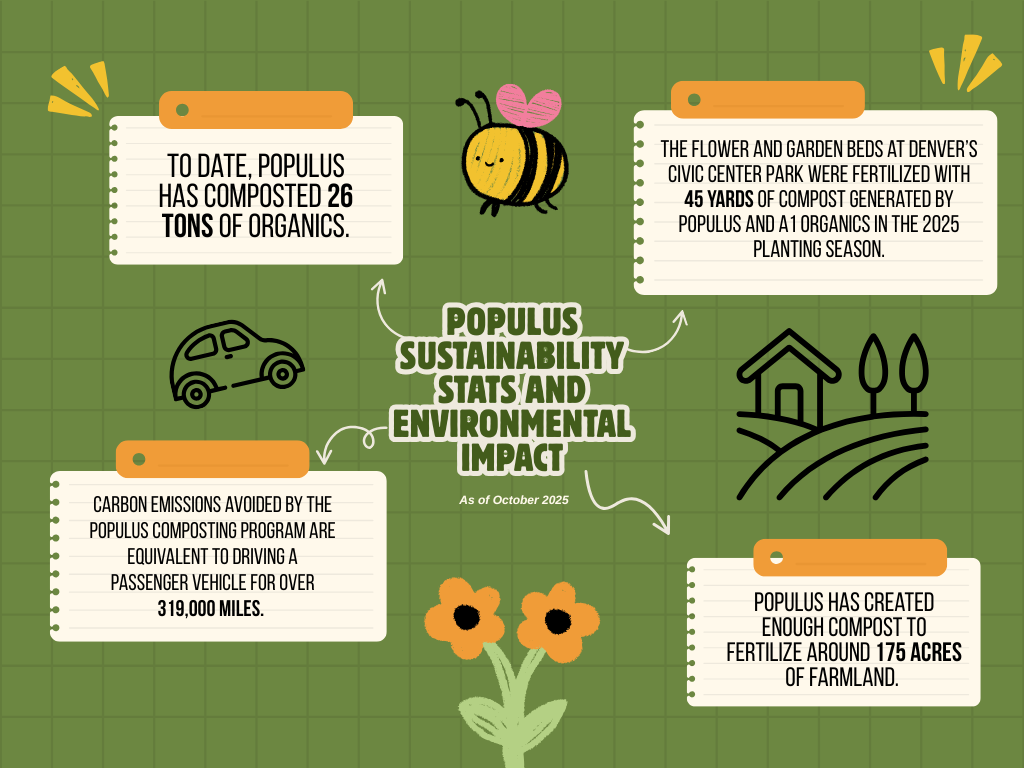 TO DATE, POPULUS HAS COMPOSTED 26 TONS OF ORGANICS.

THE FLOWER AND GARDEN BEDS AT DENVER'S CIVIC CENTER PARK WERE FERTILIZED WITH 45 YARDS OF COMPOST GENERATED BY POPULUS AND A1 ORGANICS IN THE 2025 PLANTING SEASON.

POPULUS SUSTAINABILITY STATS AND ENVIRONMENTAL IMPACT

As of October 2025

CARBON EMISSIONS AVOIDED BY THE POPULUS COMPOSTING PROGRAM ARE EQUIVALENT TO DRIVING A PASSENGER VEHICLE FOR OVER 319,000 MILES.

POPULUS HAS CREATED ENOUGH COMPOST TO FERTILIZE AROUND 175 ACRES OF FARMLAND.